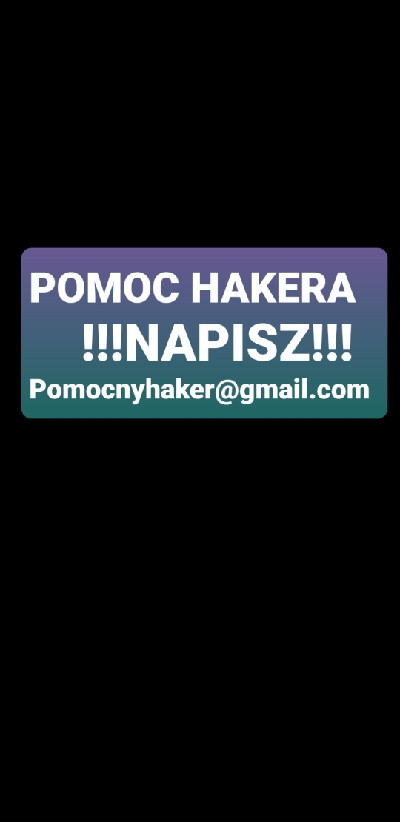 POMOC HAKERA
!!!NAPISZ!!!
Pomocnyhaker@gmail.com